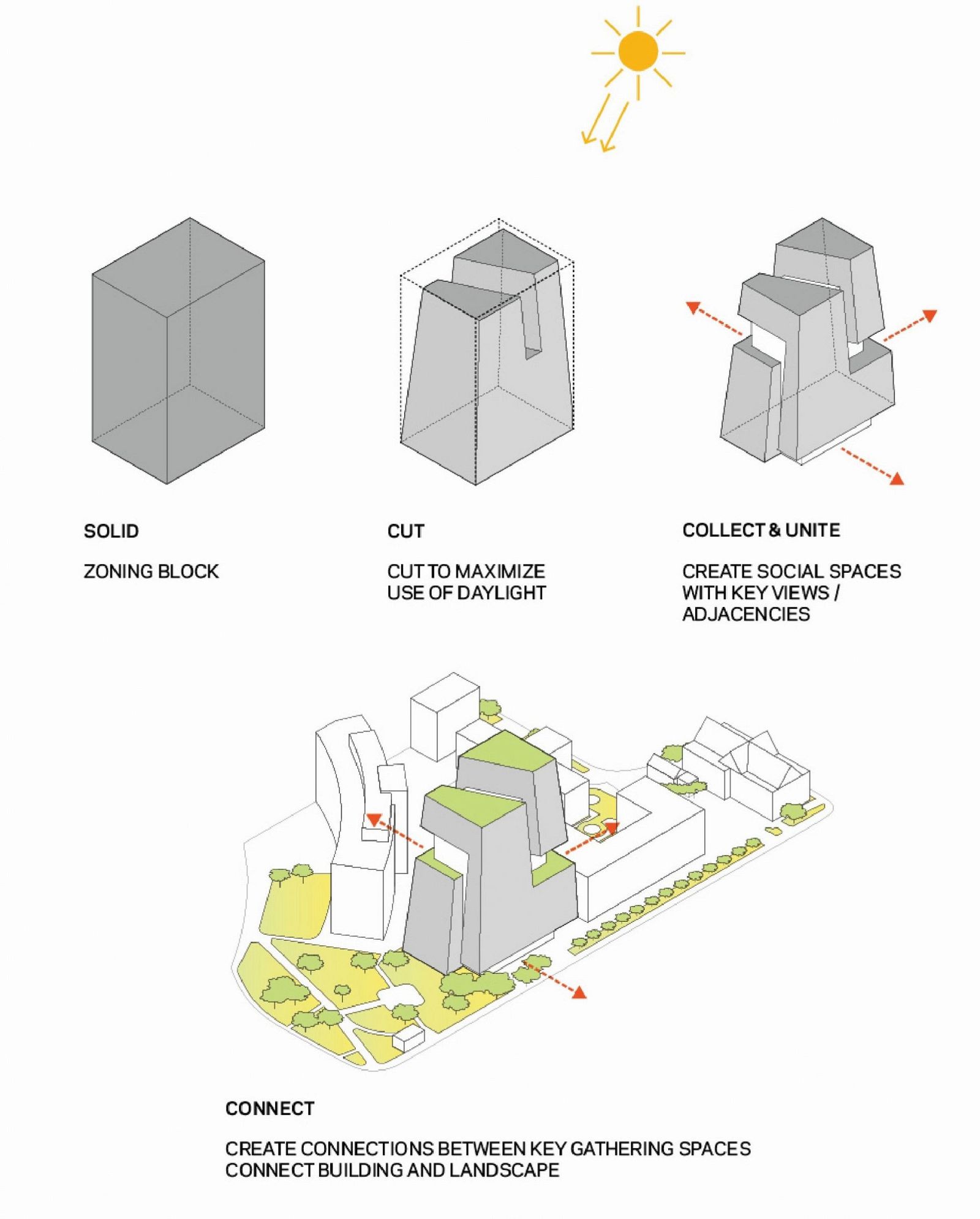 SOLID

ZONING BLOCK

CUT

CUT TO MAXIMIZE USE OF DAYLIGHT

COLLECT & UNITE

CREATE SOCIAL SPACES WITH KEY VIEWS / ADJACENCIES

CONNECT

CREATE CONNECTIONS BETWEEN KEY GATHERING SPACES
CONNECT BUILDING AND LANDSCAPE